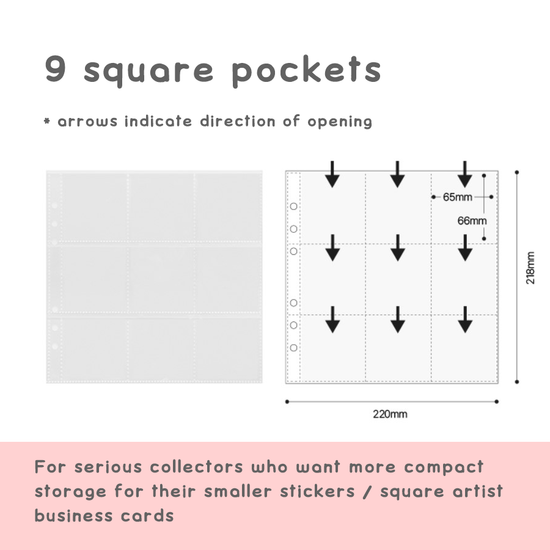 9 square pockets

* arrows indicate direction of opening

65mm

66mm

218mm

220mm

For serious collectors who want more compact storage for their smaller stickers / square artist business cards